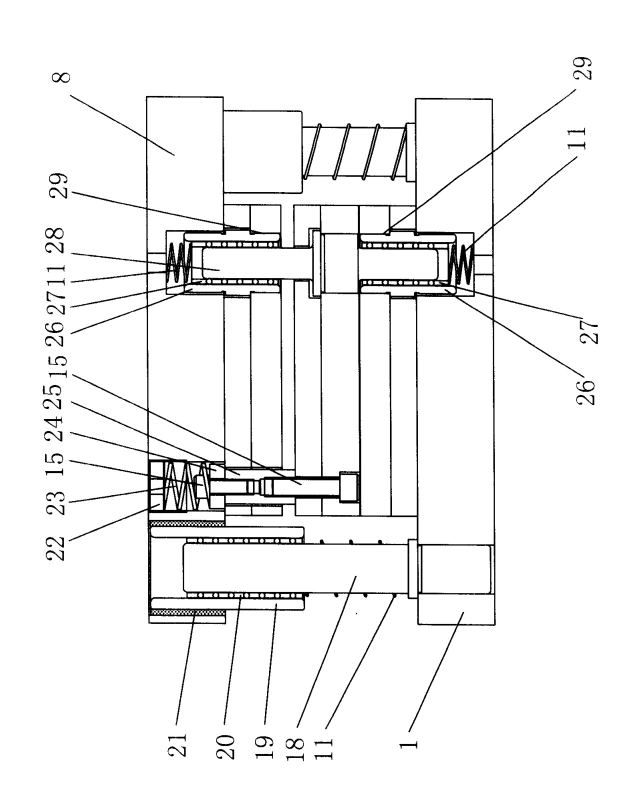 8
29
28
11
27
26
15
25
24
15
23
22
29
11
27
26
21
20
19
18
11
1